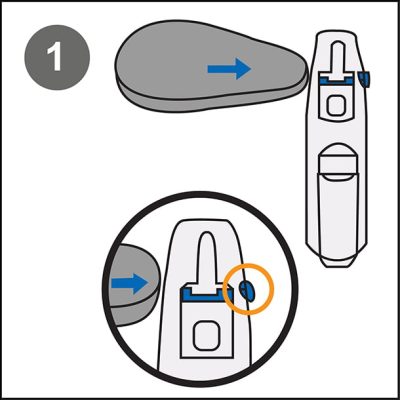 1